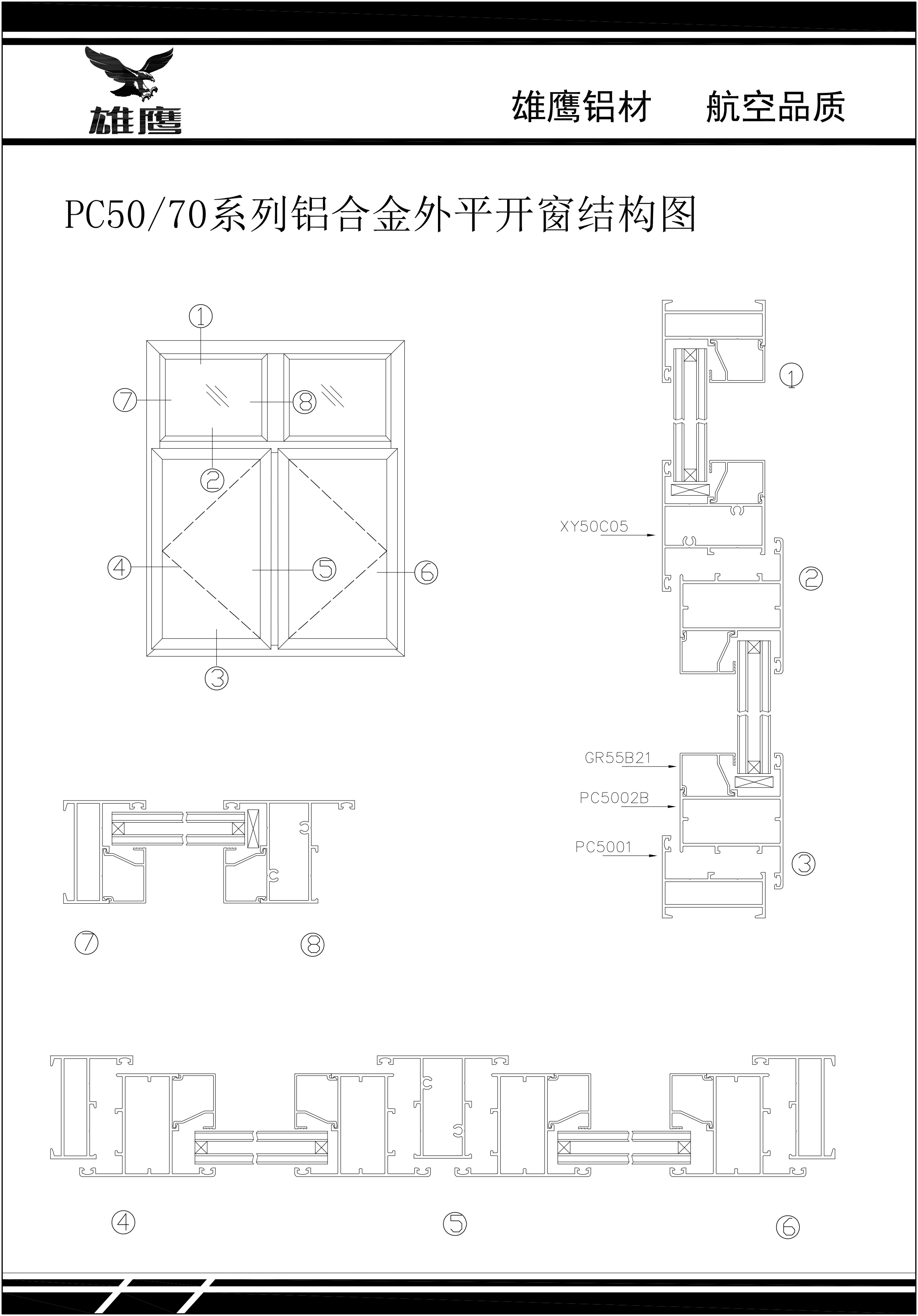 雄鹰

雄鹰铝材　航空品质

PC50/70系列铝合金外平开窗结构图

①

⑦

⑧

②

④

⑤

⑥

③

①

XY50C05

②

GR55B21

PC5002B

PC5001

③

⑦

⑧

④

⑤

⑥